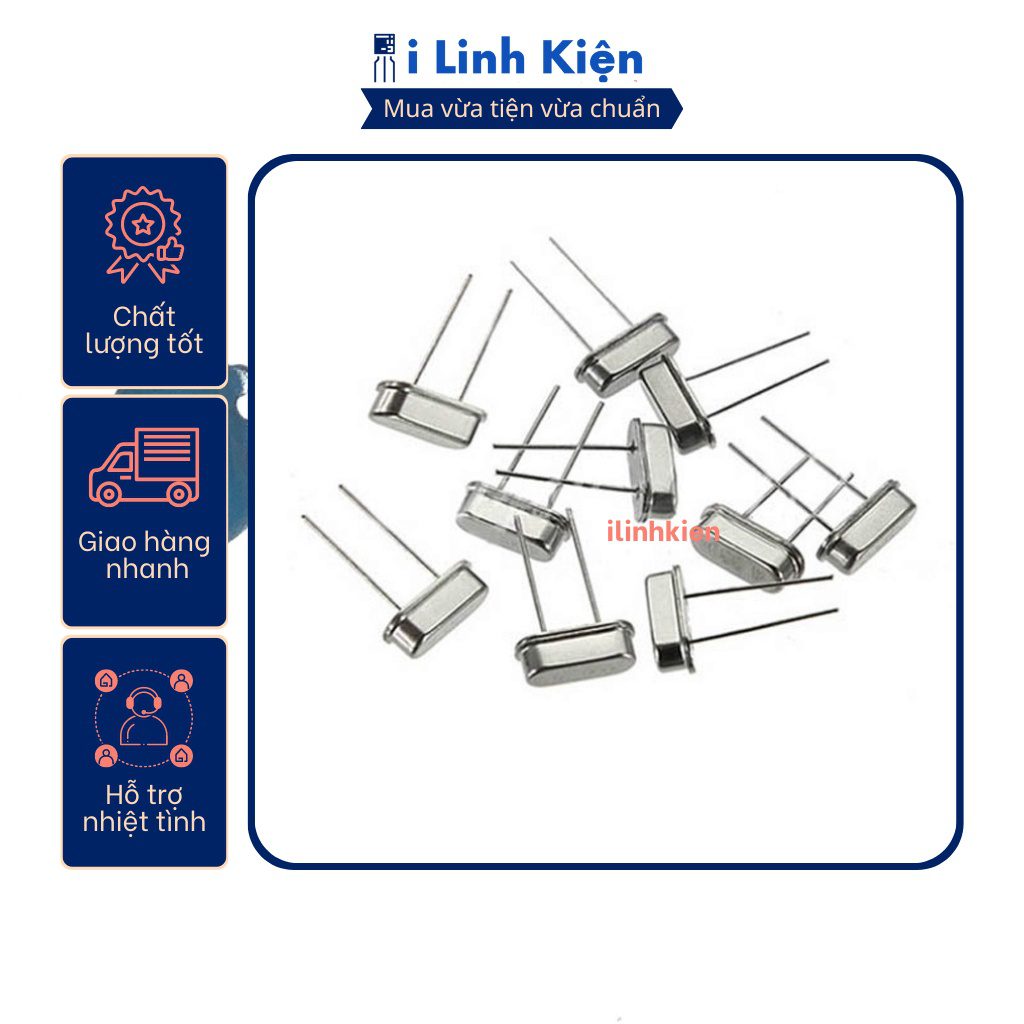 i Linh Kiện
Mua vừa tiện vừa chuẩn

Chất lượng tốt

Giao hàng nhanh

Hỗ trợ nhiệt tình

ilinhkien