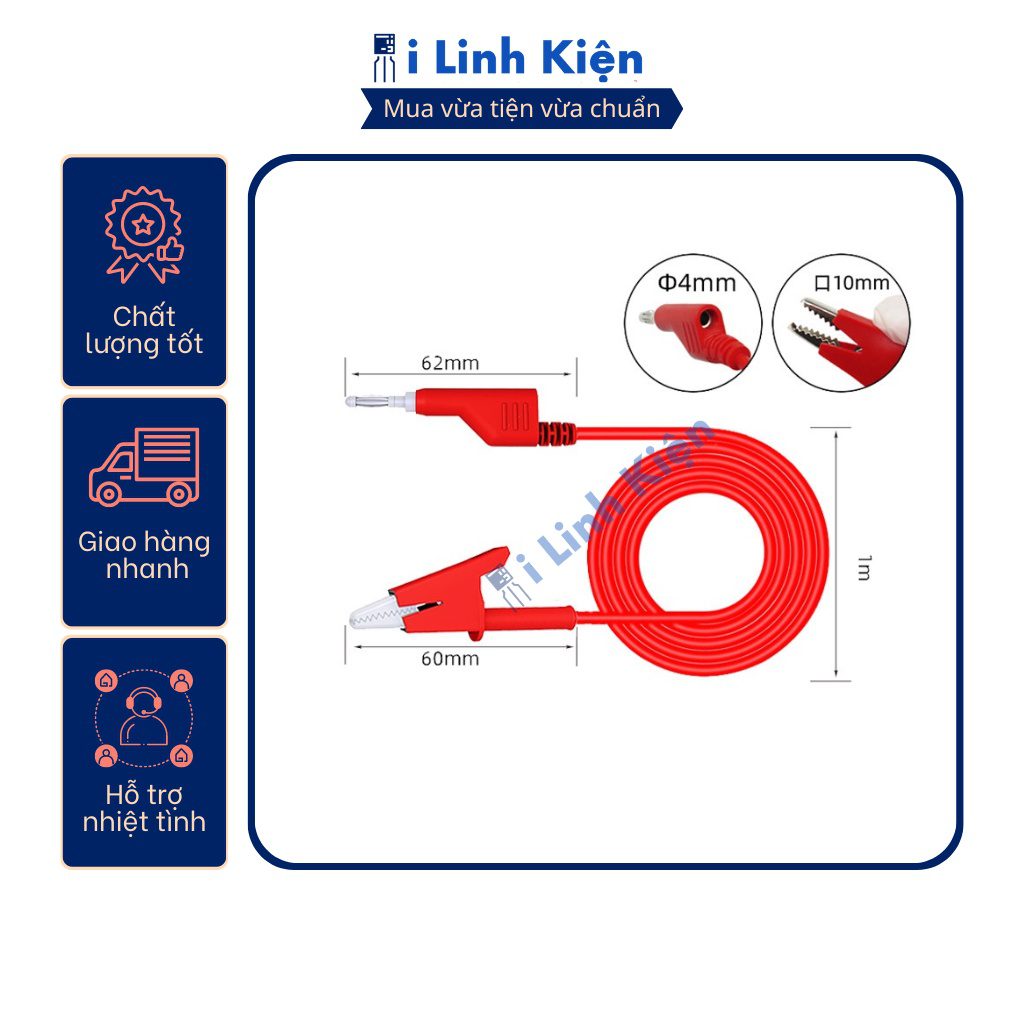 i Linh Kiện
Mua vừa tiện vừa chuẩn

Chất lượng tốt

Giao hàng nhanh

Hỗ trợ nhiệt tình

Φ4mm
口10mm
62mm
i Linh Kiện
1m
60mm