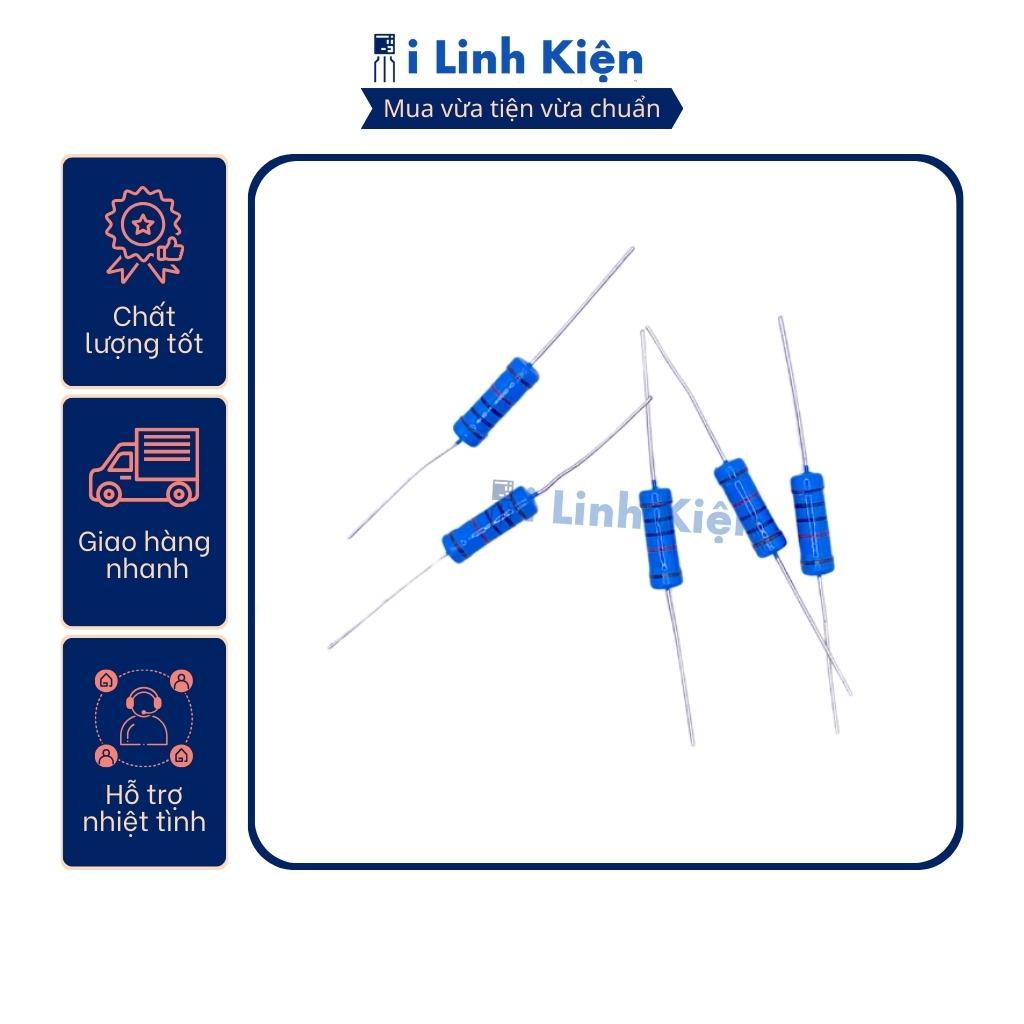 i Linh Kiện
Mua vừa tiện vừa chuẩn

Chất lượng tốt

Giao hàng nhanh

Hỗ trợ nhiệt tình

i Linh Kiện