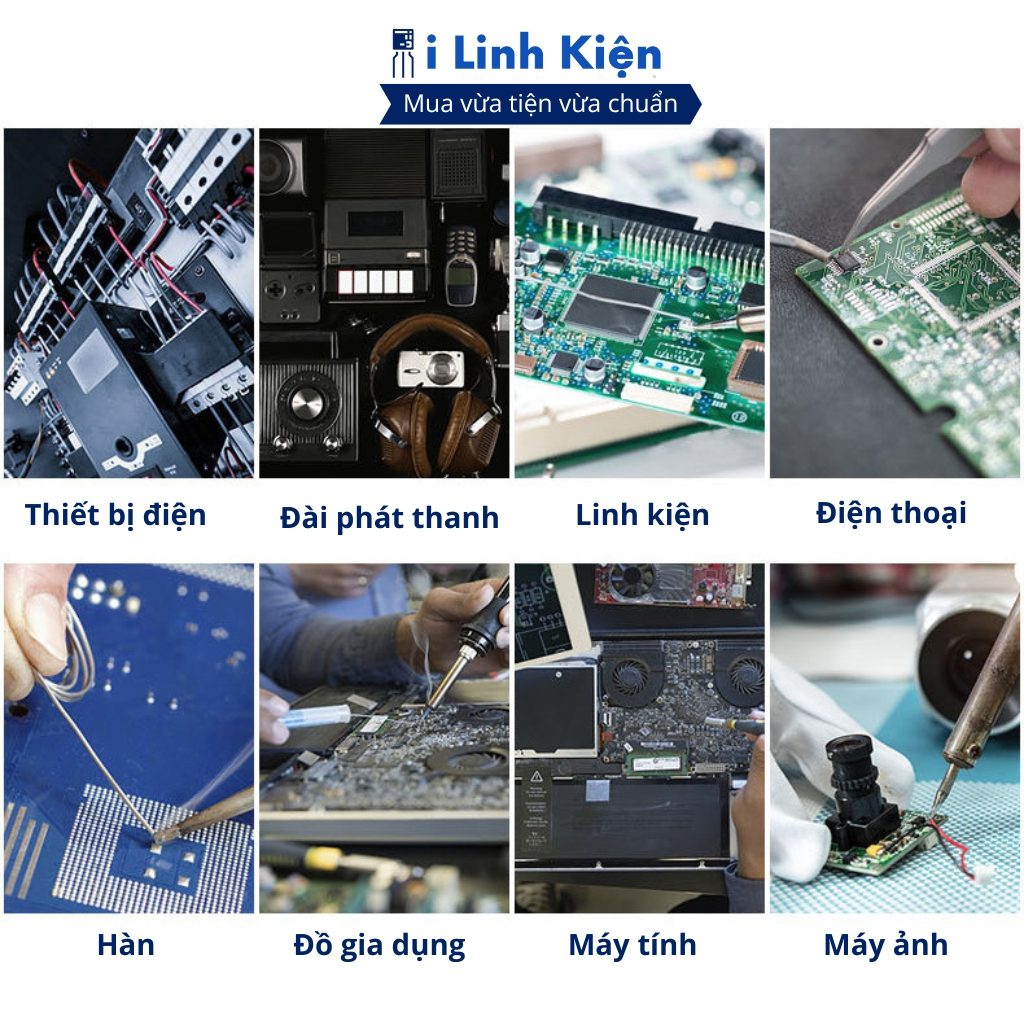 i Linh Kiện
Mua vừa tiện vừa chuẩn

Thiết bị điện
Đài phát thanh
Linh kiện
Điện thoại

Hàn
Đồ gia dụng
Máy tính
Máy ảnh