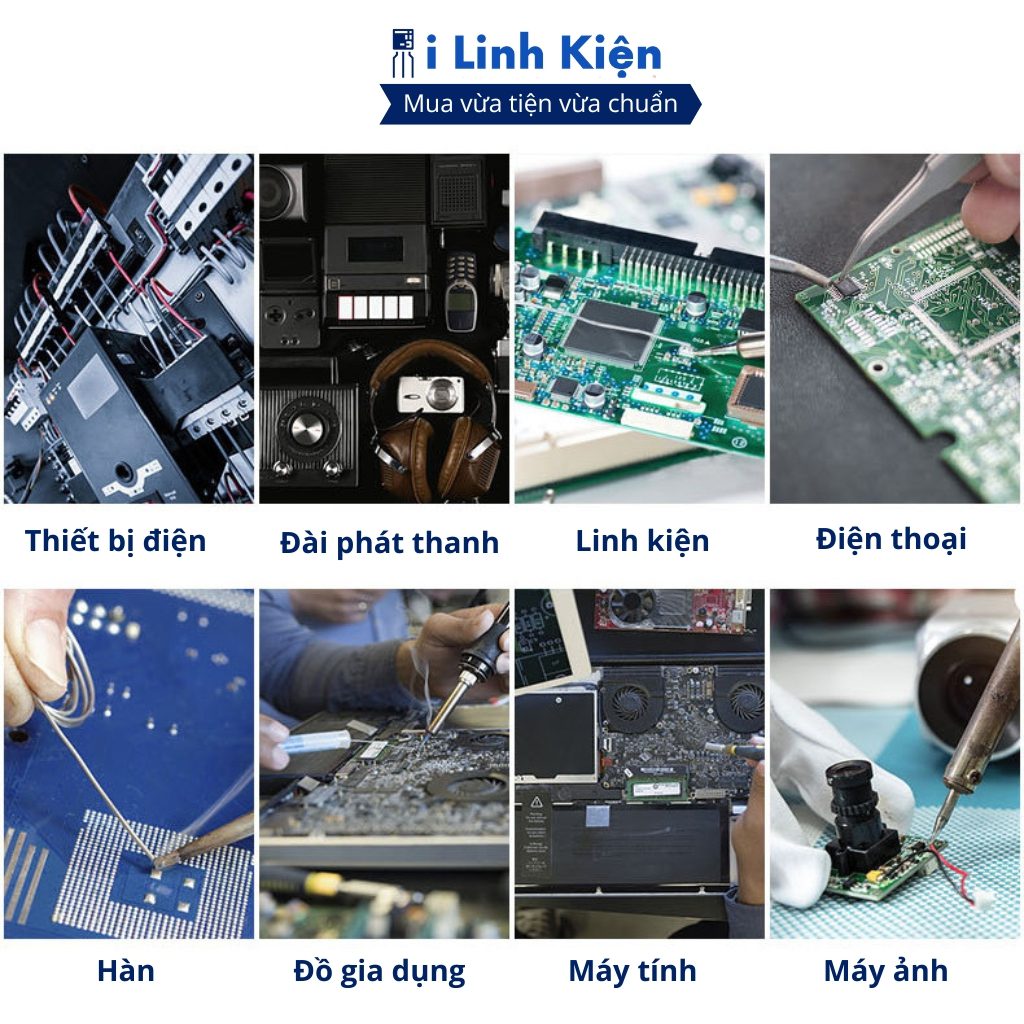 i Linh Kiện
Mua vừa tiện vừa chuẩn

Thiết bị điện
Đài phát thanh
Linh kiện
Điện thoại

Hàn
Đồ gia dụng
Máy tính
Máy ảnh