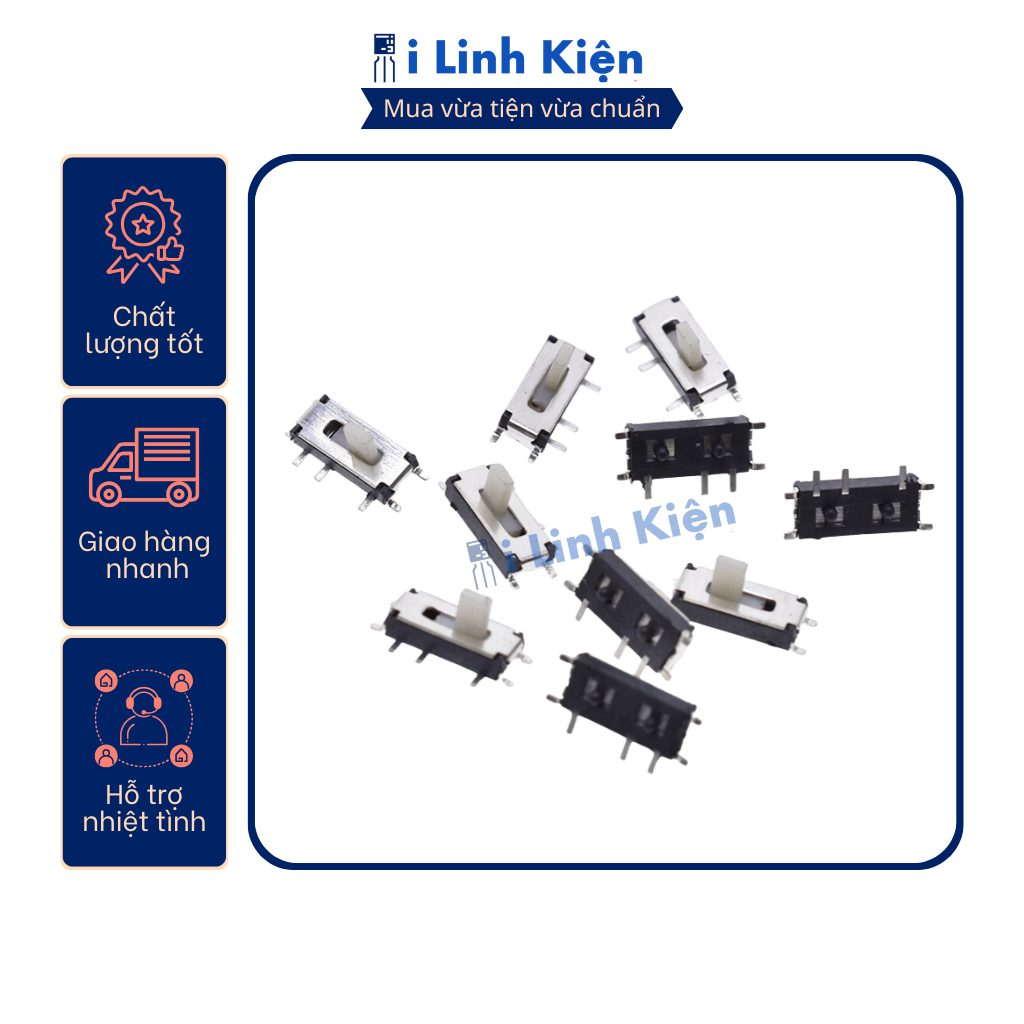 i Linh Kiện
Mua vừa tiện vừa chuẩn

Chất lượng tốt

Giao hàng nhanh

Hỗ trợ nhiệt tình

i Linh Kiện