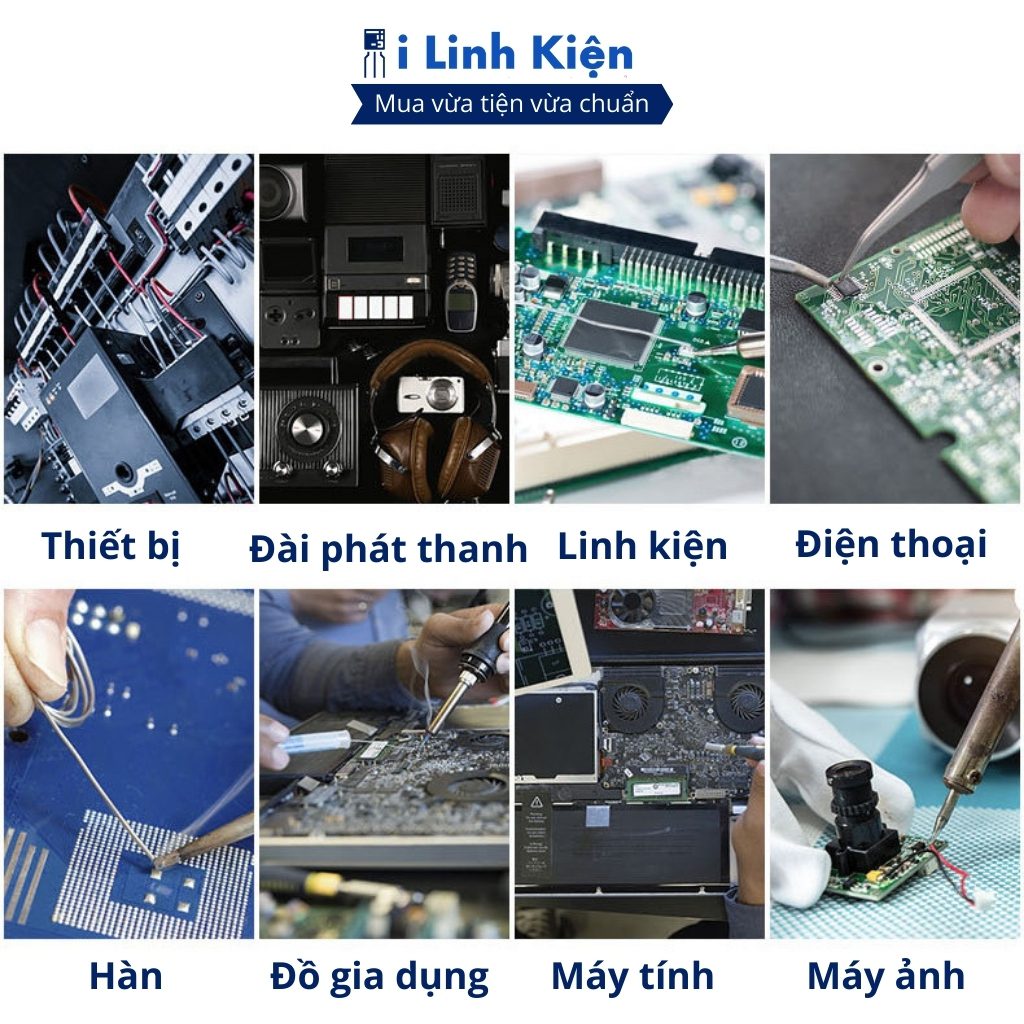 i Linh Kiện
Mua vừa tiện vừa chuẩn

Thiết bị

Đài phát thanh

Linh kiện

Điện thoại

Hàn

Đồ gia dụng

Máy tính

Máy ảnh