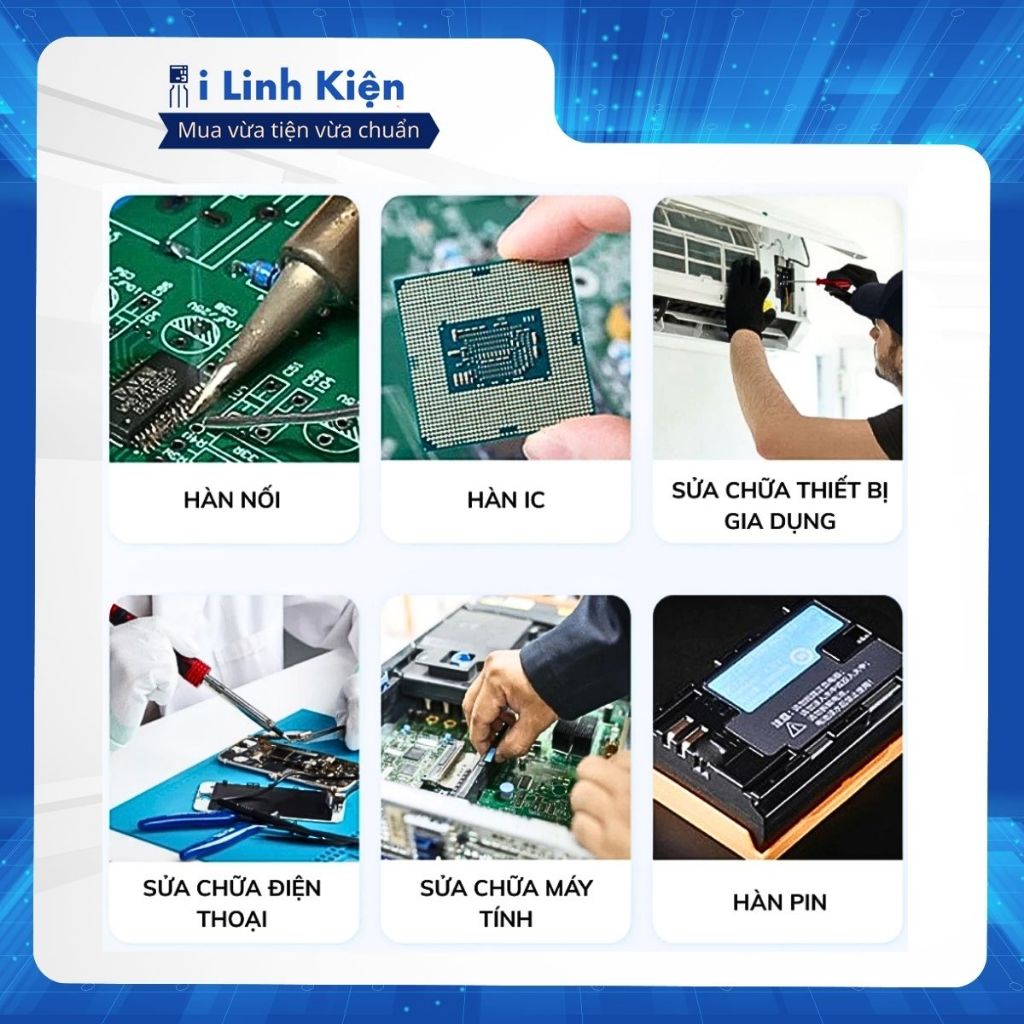 i Linh Kiện
Mua vừa tiện vừa chuẩn

HÀN NỐI

HÀN IC

SỬA CHỮA THIẾT BỊ GIA DỤNG

SỬA CHỮA ĐIỆN THOẠI

SỬA CHỮA MÁY TÍNH

HÀN PIN